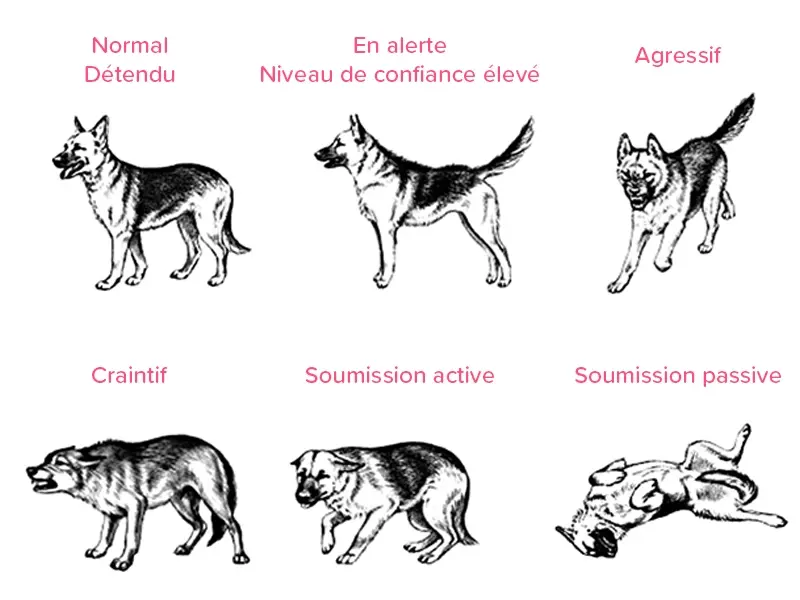 Normal
Détendu

En alerte
Niveau de confiance élevé

Agressif

Craintif

Soumission active

Soumission passive