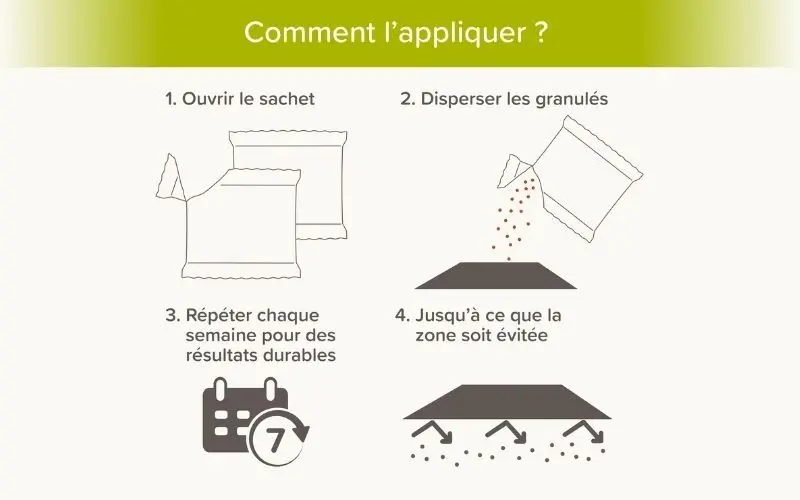 Comment l'appliquer ?

1. Ouvrir le sachet

2. Disperser les granulés

3. Répéter chaque semaine pour des résultats durables

7

4. Jusqu'à ce que la zone soit évitée